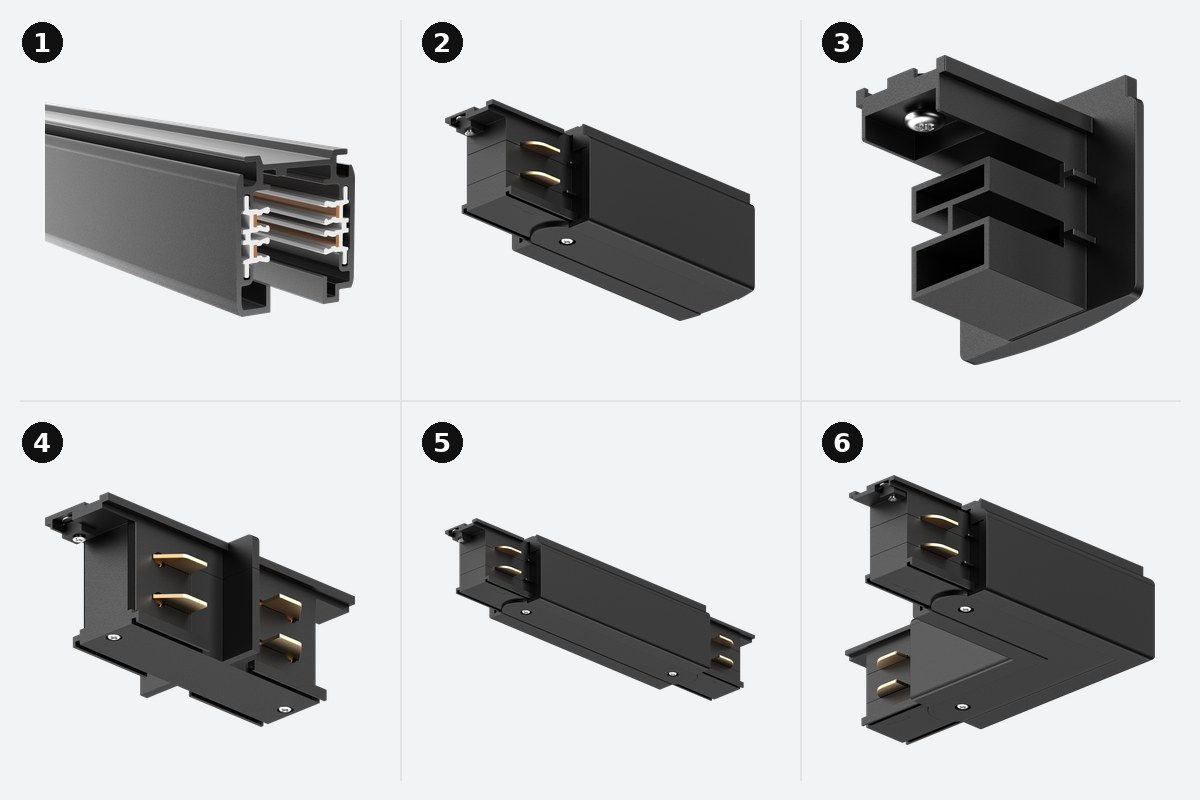 1

2

3

4

5

6